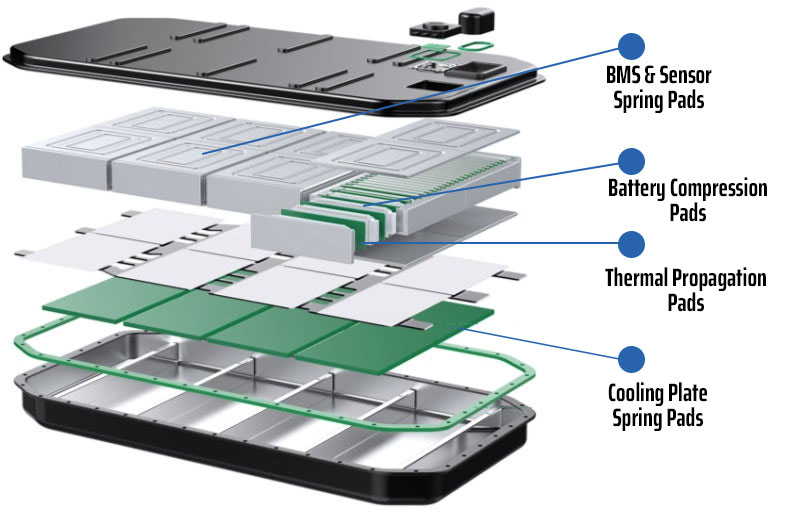 BMS & Sensor Spring Pads

Battery Compression Pads

Thermal Propagation Pads

Cooling Plate Spring Pads