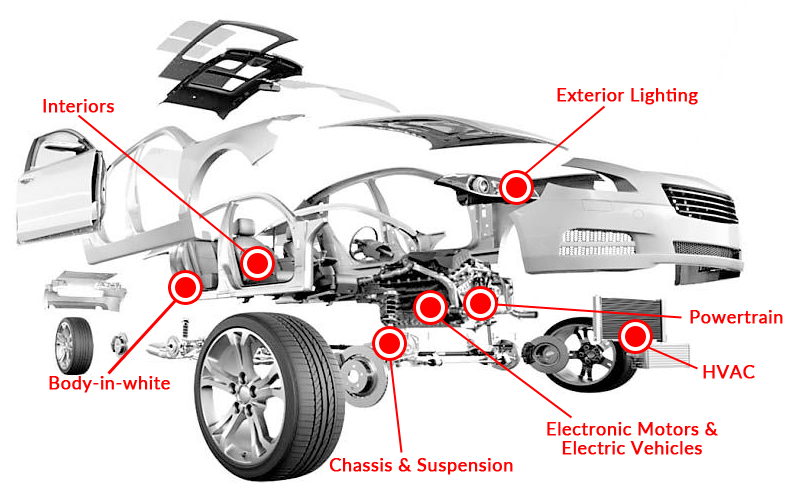 Interiors

Exterior Lighting

Powertrain

HVAC

Body-in-white

Electronic Motors & Electric Vehicles

Chassis & Suspension